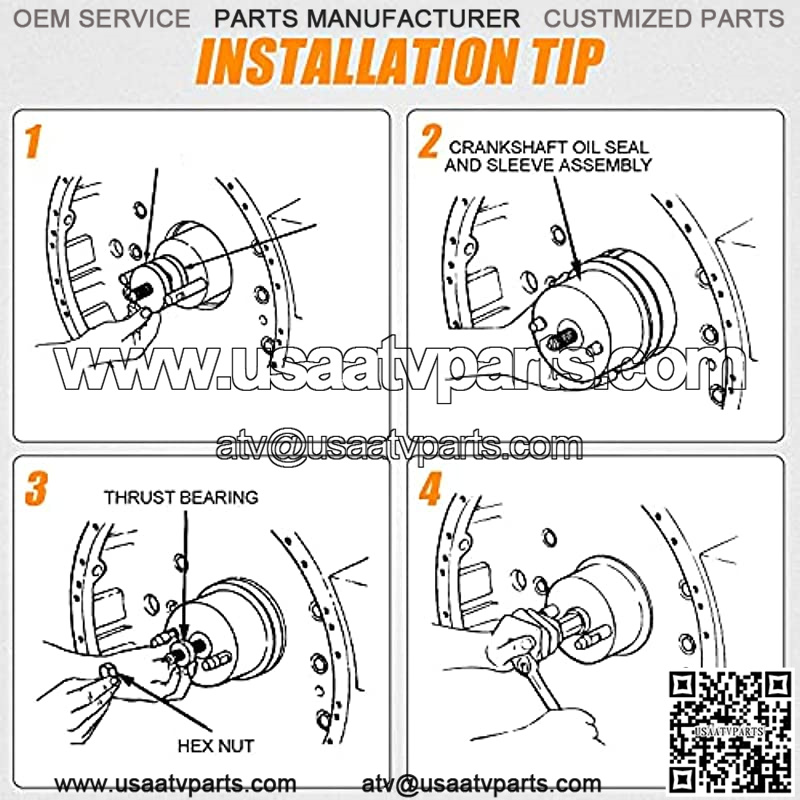 OEM SERVICE PARTS MANUFACTURER CUSTMIZED PARTS

INSTALLATION TIP

1

2

CRANKSHAFT OIL SEAL AND SLEEVE ASSEMBLY

www.usaatvparts.com

atv@usaatvparts.com

3

THRUST BEARING

HEX NUT

4

USAATVPARTS

www.usaatvparts.com atv@usaatvparts.com