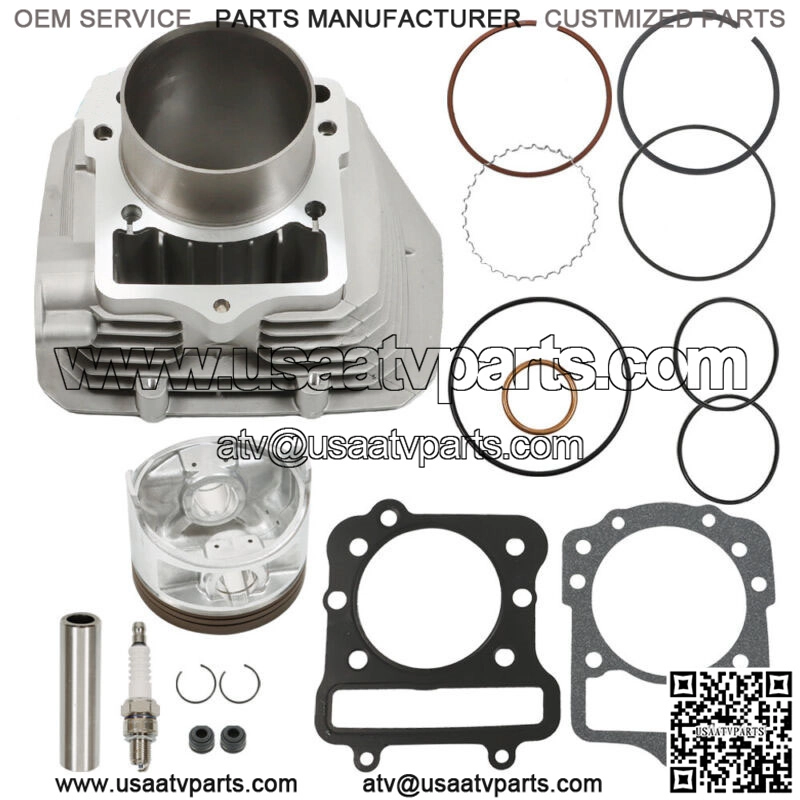 OEM SERVICE PARTS MANUFACTURER CUSTMIZED PARTS

www.usaatvparts.com

atv@usaatvparts.com

USAATVPARTS

www.usaatvparts.com atv@usaatvparts.com