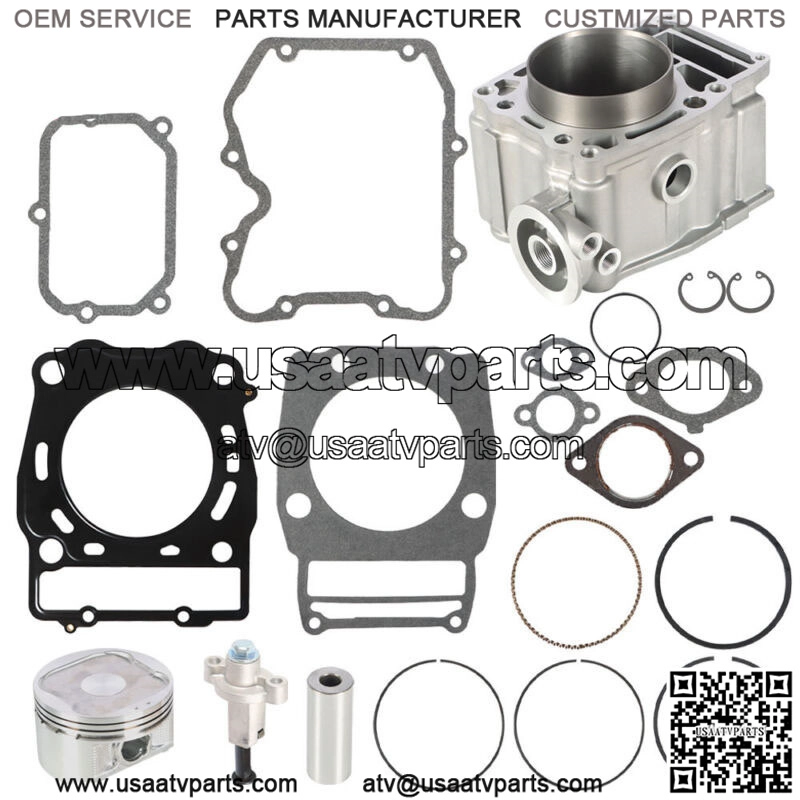 OEM SERVICE PARTS MANUFACTURER CUSTMIZED PARTS

www.usaatvparts.com

atv@usaatvparts.com

USAATVPARTS

www.usaatvparts.com atv@usaatvparts.com