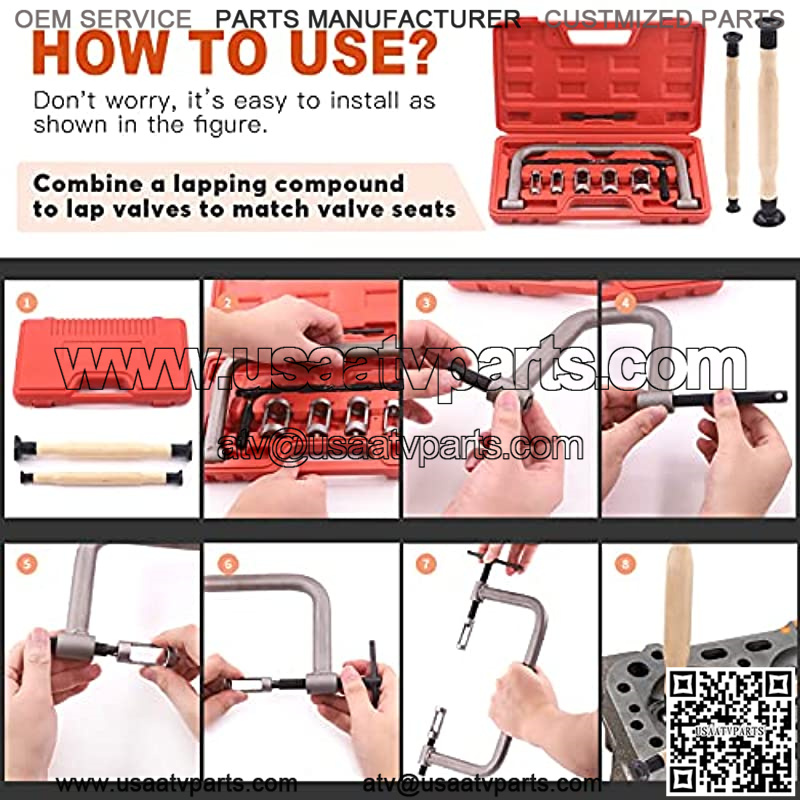 OEM SERVICE PARTS MANUFACTURER CUSTMIZED PARTS

HOW TO USE?

Don't worry, it's easy to install as shown in the figure.

Combine a lapping compound to lap valves to match valve seats

1

2

3

4

www.usaatvparts.com

atv@usaatvparts.com

5

6

7

8

USAATVPARTS

www.usaatvparts.com atv@usaatvparts.com