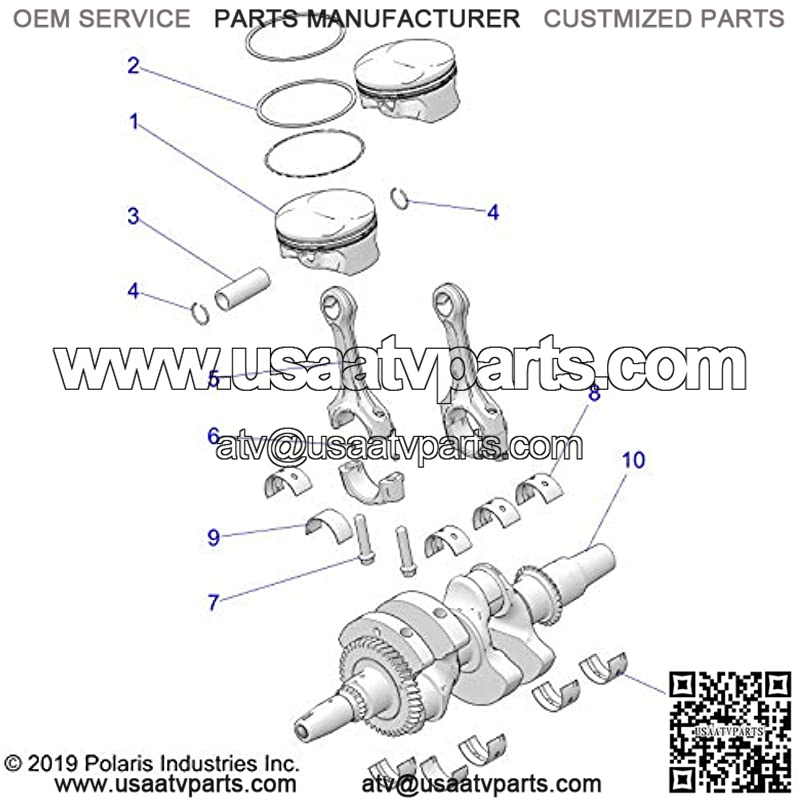 OEM SERVICE PARTS MANUFACTURER CUSTMIZED PARTS

2
1
3
4
4
www.usaatvparts.com
5
8
6
atv@usaatvparts.com
10
9
7

USAATVPARTS

© 2019 Polaris Industries Inc.
www.usaatvparts.com atv@usaatvparts.com